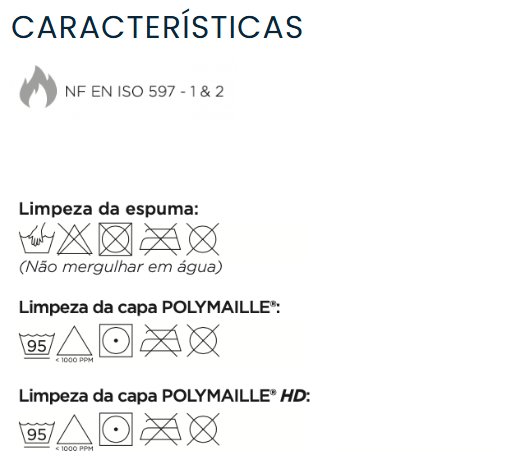 CARACTERÍSTICAS

NF EN ISO 597 - 1 & 2

Limpeza da espuma:

(Não mergulhar em água)

Limpeza da capa POLYMAILLE®:

95

< 1000 PPM

Limpeza da capa POLYMAILLE® HD:

95

< 1000 PPM